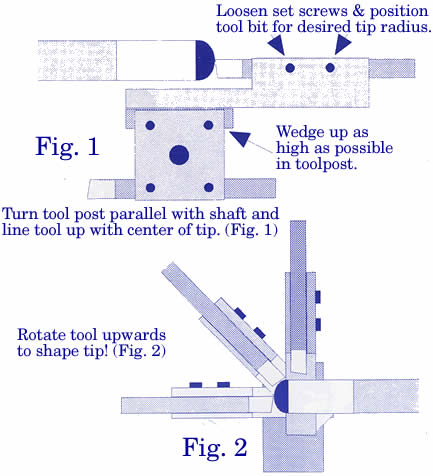 Loosen set screws & position tool bit for desired tip radius.

Fig. 1

Wedge up as high as possible in toolpost.

Turn tool post parallel with shaft and line tool up with center of tip. (Fig. 1)

Rotate tool upwards to shape tip! (Fig. 2)

Fig. 2